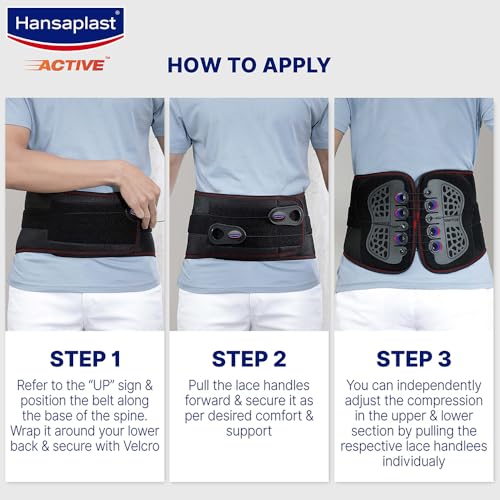 Hansaplast®

ACTIVE™

HOW TO APPLY

STEP 1

Refer to the "UP" sign & position the belt along the base of the spine. Wrap it around your lower back & secure with Velcro

STEP 2

Pull the lace handles forward & secure it as per desired comfort & support

STEP 3

You can independently adjust the compression in the upper & lower section by pulling the respective lace handlees individualy